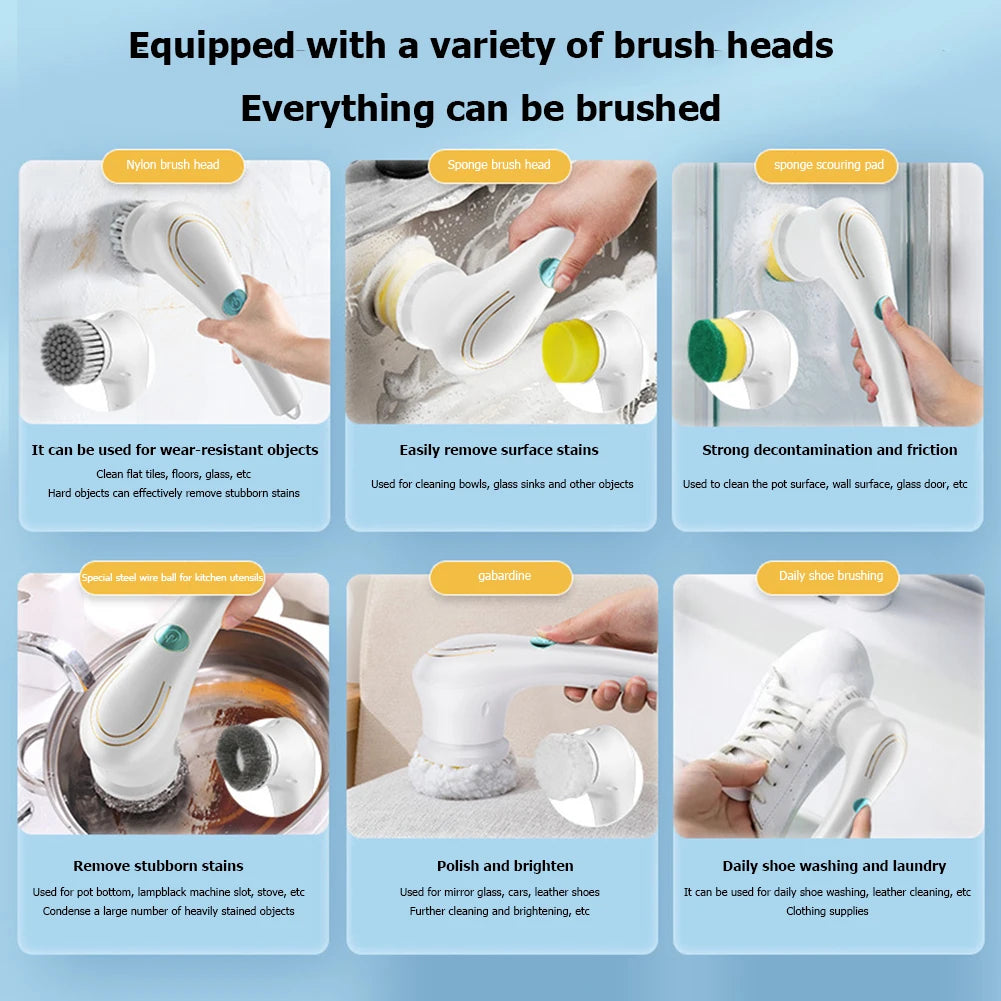 Equipped with a variety of brush heads

Everything can be brushed

Nylon brush head

It can be used for wear-resistant objects

Clean flat tiles, floors, glass, etc

Hard objects can effectively remove stubborn stains

Sponge brush head

Easily remove surface stains

Used for cleaning bowls, glass sinks and other objects

sponge scouring pad

Strong decontamination and friction

Used to clean the pot surface, wall surface, glass door, etc

Special steel wire ball for kitchen utensils

Remove stubborn stains

Used for pot bottom, lampblack machine slot, stove, etc

Condense a large number of heavily stained objects

gabardine

Polish and brighten

Used for mirror glass, cars, leather shoes

Further cleaning and brightening, etc

Daily shoe brushing

Daily shoe washing and laundry

It can be used for daily shoe washing, leather cleaning, etc

Clothing supplies